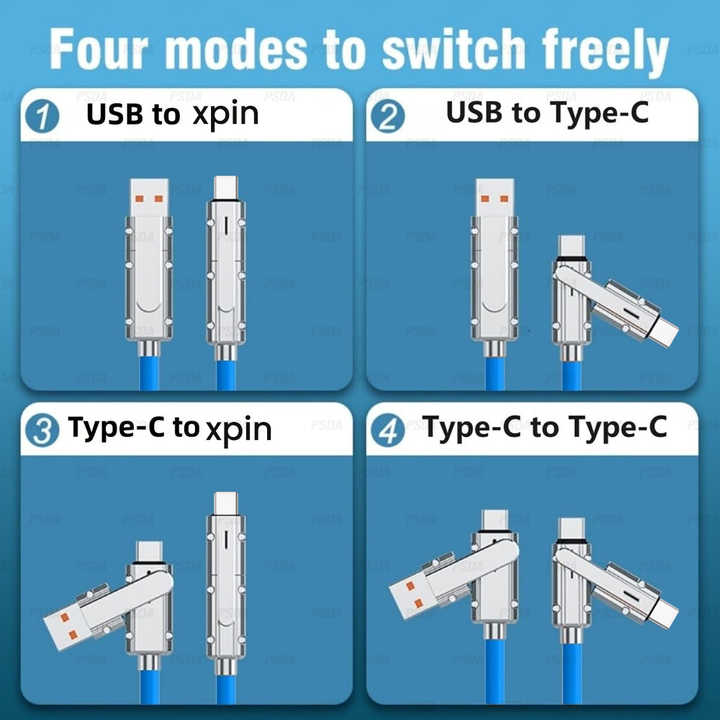 Four modes to switch freely

1 USB to xpin

2 USB to Type-C

3 Type-C to xpin

4 Type-C to Type-C