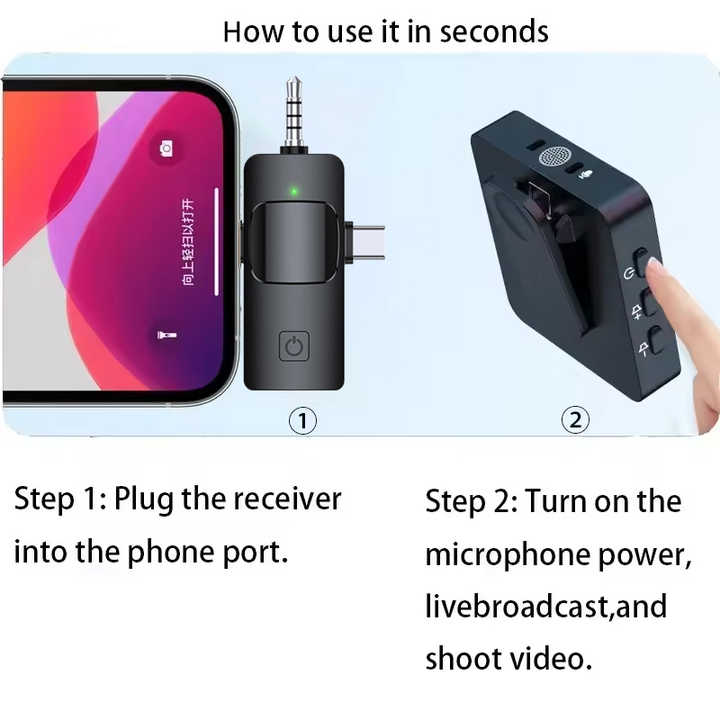 How to use it in seconds

向上轻扫以打开

①

②

Step 1: Plug the receiver into the phone port.

Step 2: Turn on the microphone power, livebroadcast,and shoot video.